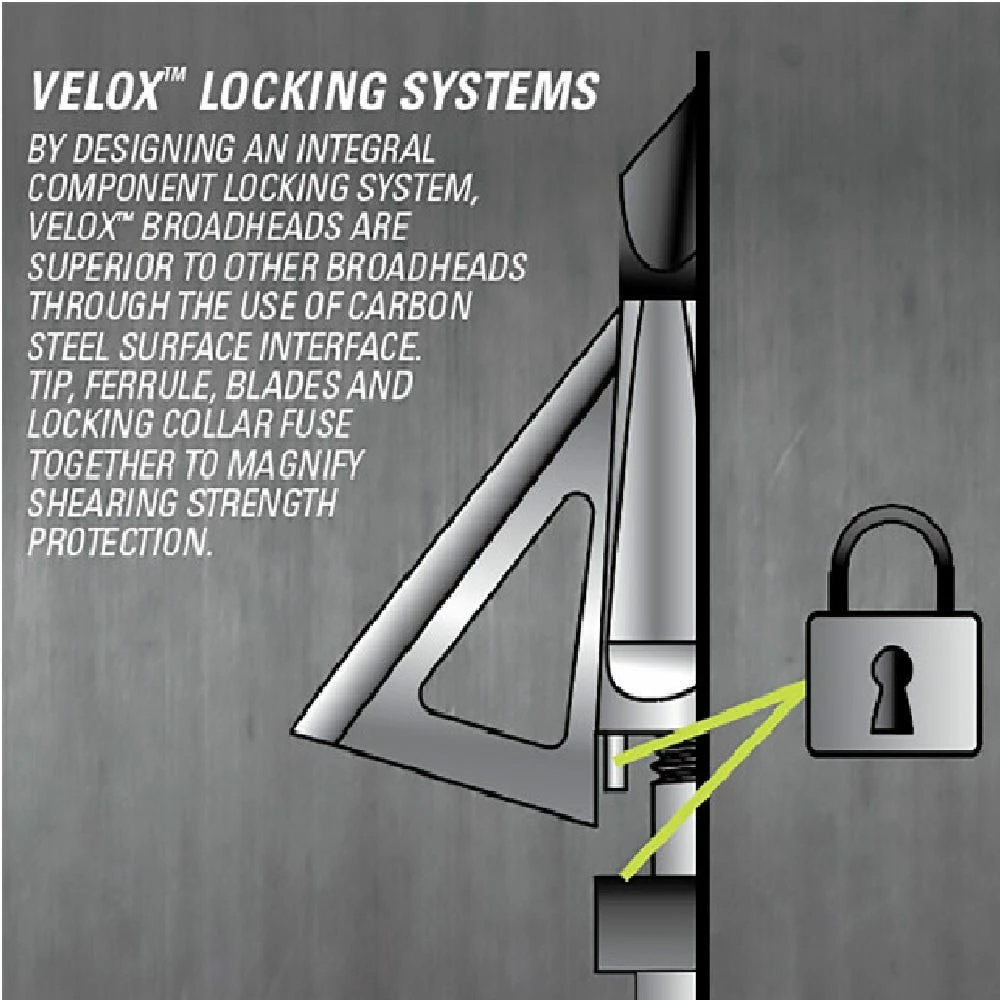 VELOX™ LOCKING SYSTEMS

BY DESIGNING AN INTEGRAL COMPONENT LOCKING SYSTEM, VELOX™ BROADHEADS ARE SUPERIOR TO OTHER BROADHEADS THROUGH THE USE OF CARBON STEEL SURFACE INTERFACE. TIP, FERRULE, BLADES AND LOCKING COLLAR FUSE TOGETHER TO MAGNIFY SHEARING STRENGTH PROTECTION.